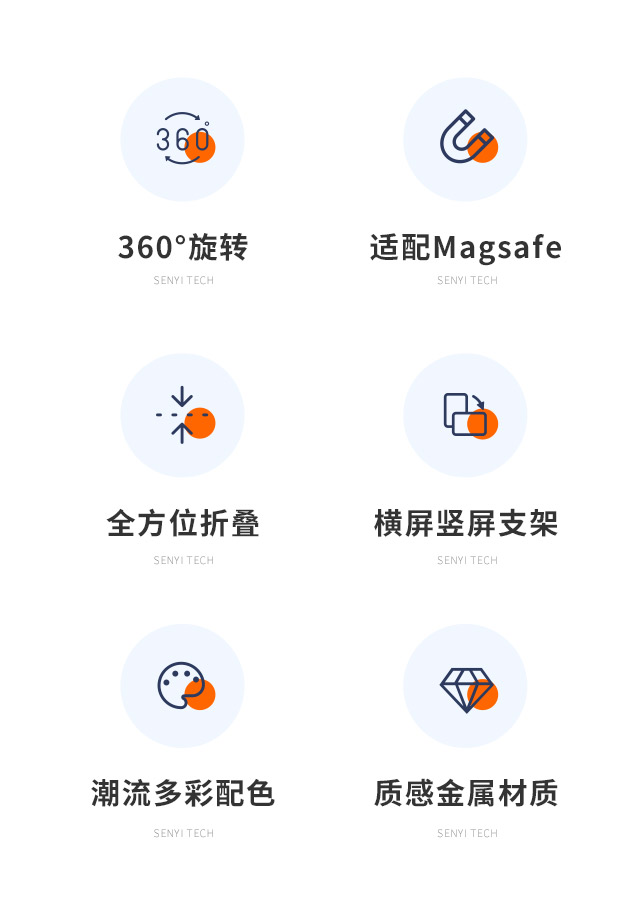 360°

360°旋转

SENYI TECH

适配Magsafe

SENYI TECH

全方位折叠

SENYI TECH

横屏竖屏支架

SENYI TECH

潮流多彩配色

SENYI TECH

质感金属材质

SENYI TECH