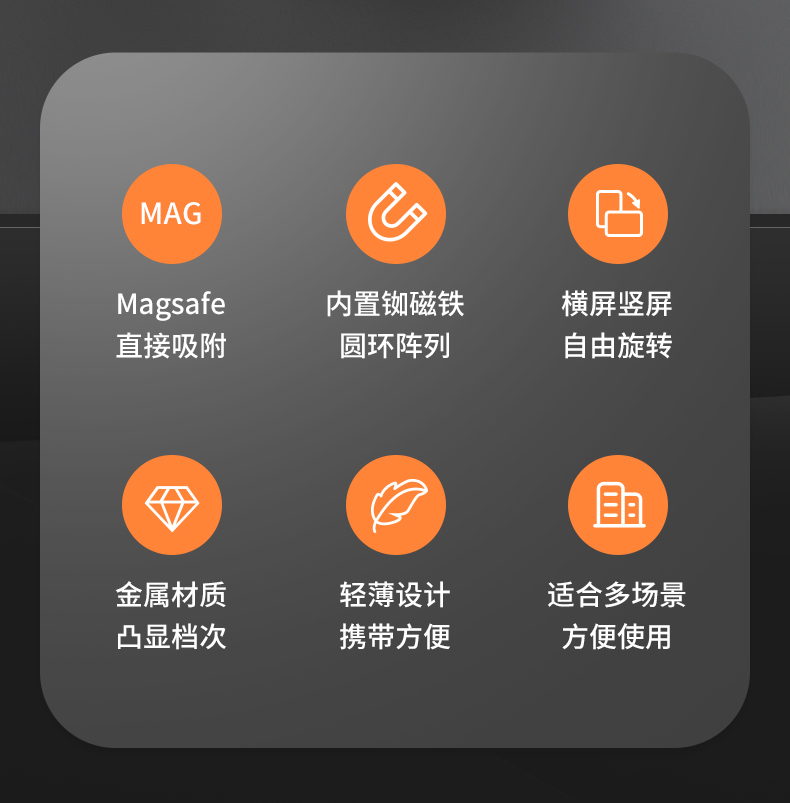 MAG

Magsafe
直接吸附

内置铷磁铁
圆环阵列

横屏竖屏
自由旋转

金属材质
凸显档次

轻薄设计
携带方便

适合多场景
方便使用