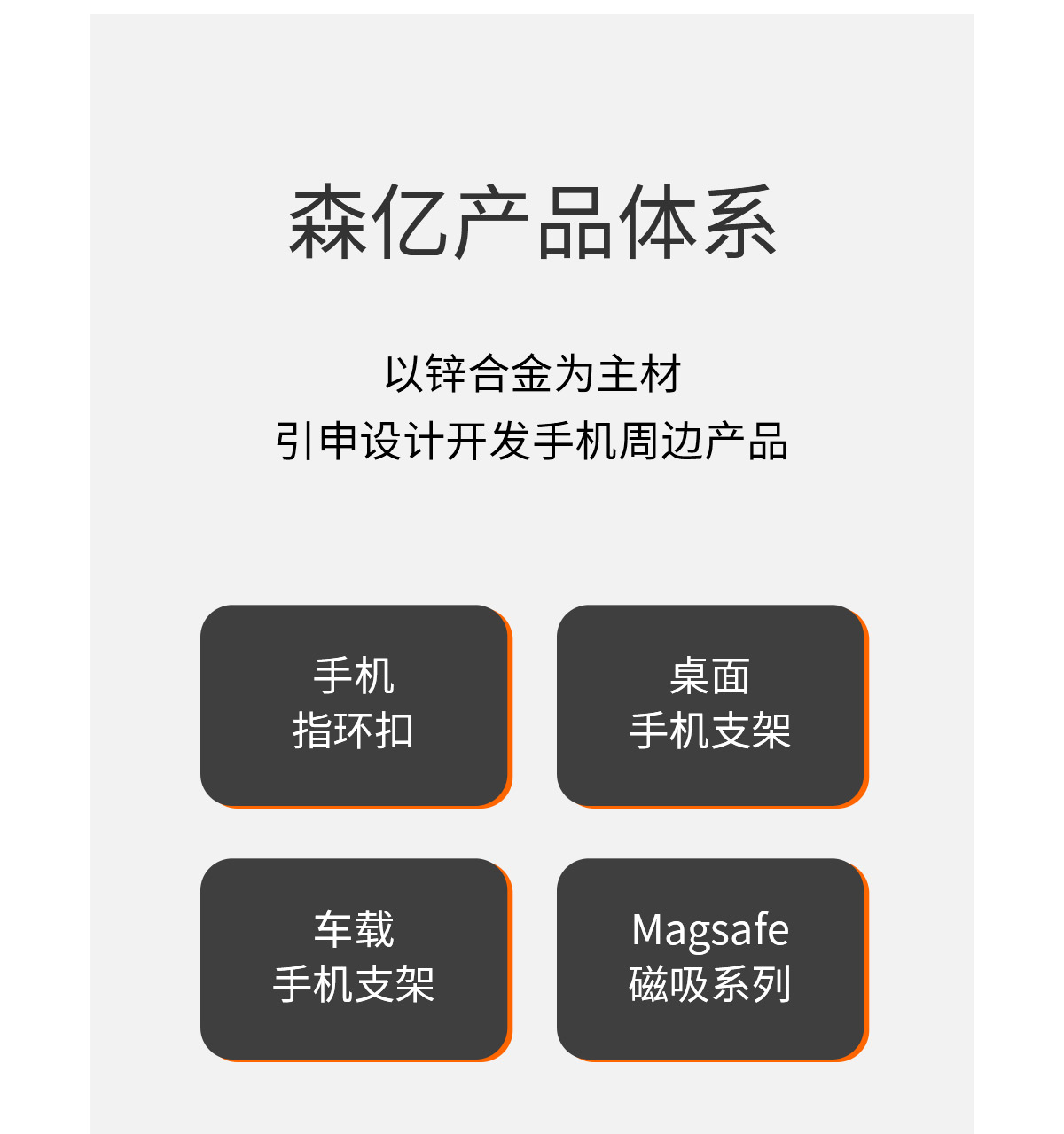 森亿产品体系

以锌合金为主材
引申设计开发手机周边产品

手机
指环扣

桌面
手机支架

车载
手机支架

Magsafe
磁吸系列