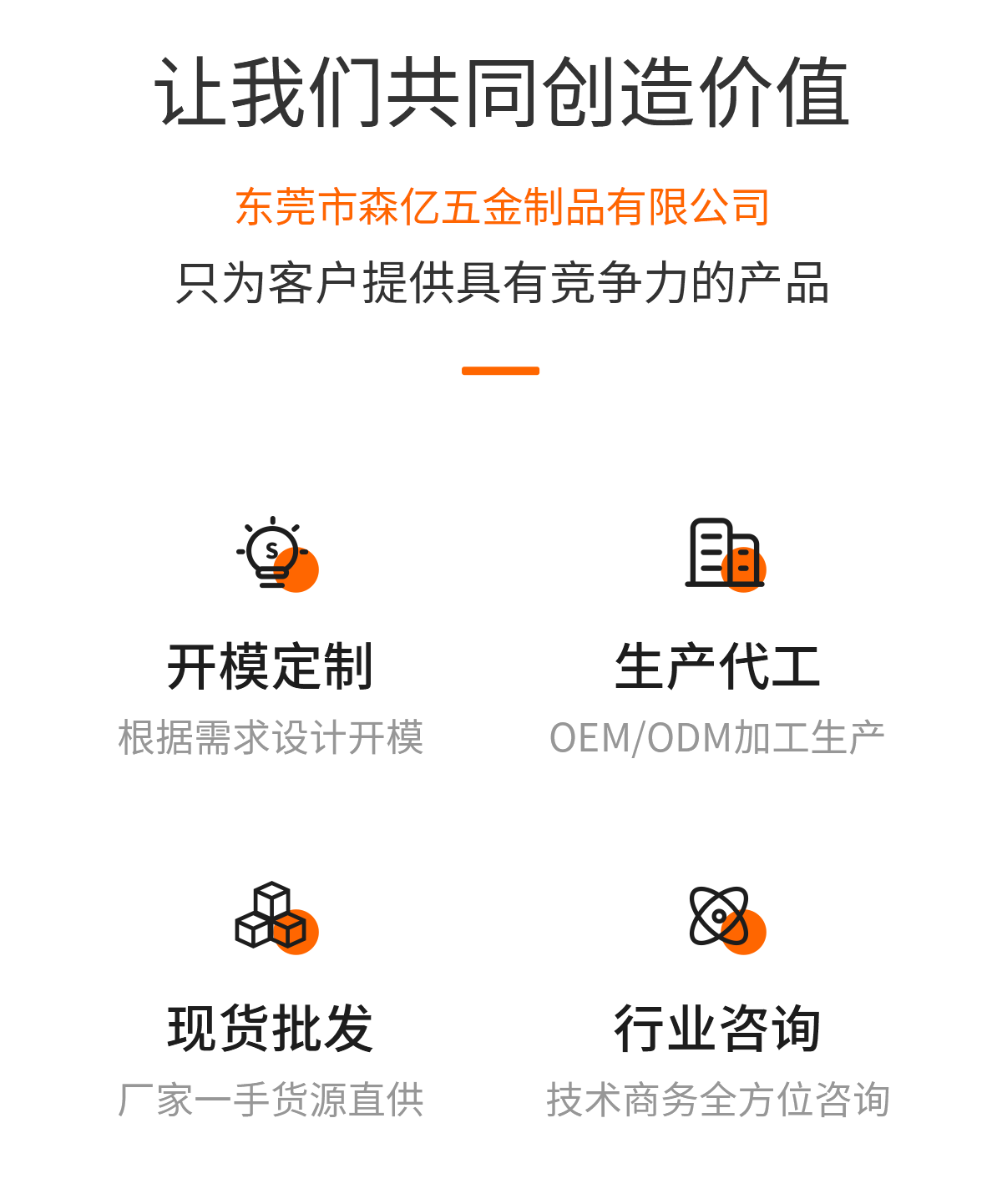 让我们共同创造价值

东莞市森亿五金制品有限公司

只为客户提供具有竞争力的产品

开模定制

根据需求设计开模

生产代工

OEM/ODM加工生产

现货批发

厂家一手货源直供

行业咨询

技术商务全方位咨询